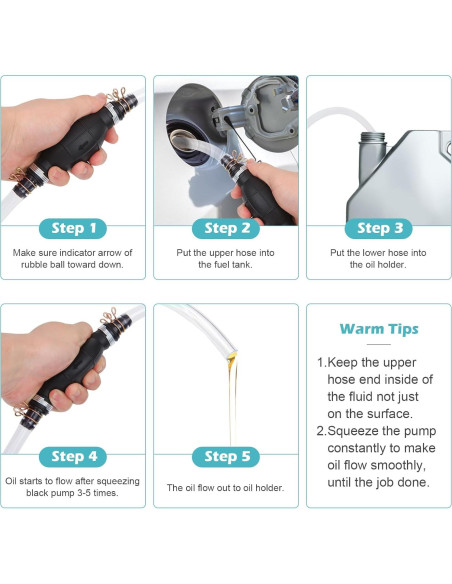 Step 1

Make sure indicator arrow of rubble ball toward down.

Step 2

Put the upper hose into the fuel tank.

Step 3

Put the lower hose into the oil holder.

Step 4

Oil starts to flow after squeezing black pump 3-5 times.

Step 5

The oil flow out to oil holder.

Warm Tips

1.Keep the upper hose end inside of the fluid not just on the surface.

2.Squeeze the pump constantly to make oil flow smoothly, until the job done.