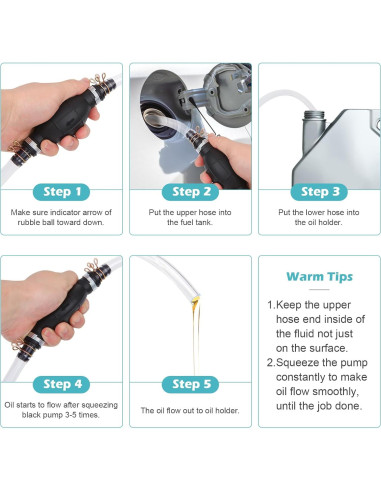 Step 1
Make sure indicator arrow of rubble ball toward down.

Step 2
Put the upper hose into the fuel tank.

Step 3
Put the lower hose into the oil holder.

Step 4
Oil starts to flow after squeezing black pump 3-5 times.

Step 5
The oil flow out to oil holder.

Warm Tips

1.Keep the upper hose end inside of the fluid not just on the surface.
2.Squeeze the pump constantly to make oil flow smoothly, until the job done.