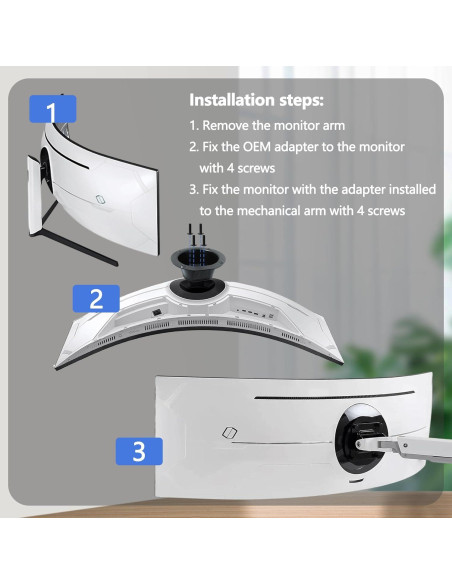 1

Installation steps:

1. Remove the monitor arm

2. Fix the OEM adapter to the monitor with 4 screws

3. Fix the monitor with the adapter installed to the mechanical arm with 4 screws

2

3