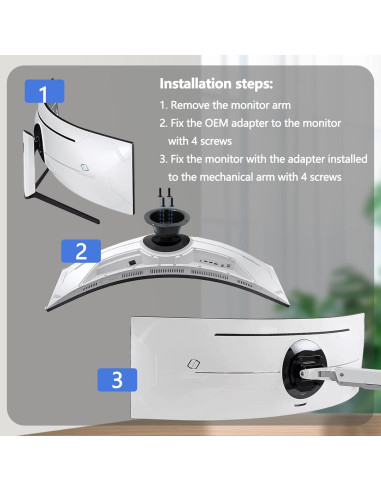 1

Installation steps:

1. Remove the monitor arm
2. Fix the OEM adapter to the monitor with 4 screws
3. Fix the monitor with the adapter installed to the mechanical arm with 4 screws

2

3