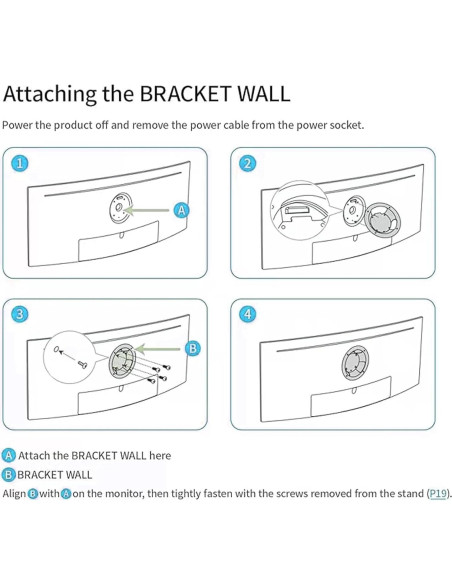 Attaching the BRACKET WALL

Power the product off and remove the power cable from the power socket.

1

A

2

3

B

4

A Attach the BRACKET WALL here

B BRACKET WALL

Align B with A on the monitor, then tightly fasten with the screws removed from the stand (P19).