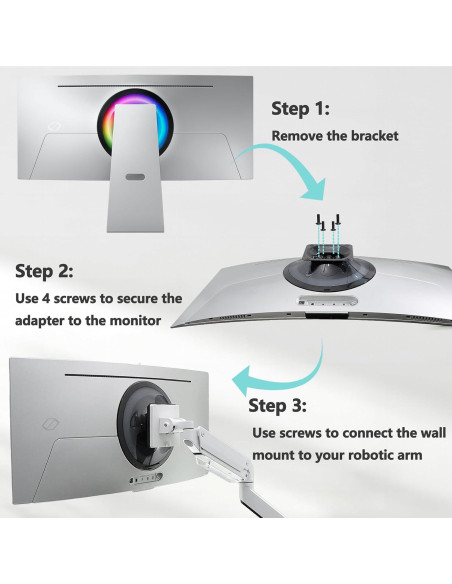 Step 1:
Remove the bracket

Step 2:
Use 4 screws to secure the adapter to the monitor

Step 3:
Use screws to connect the wall mount to your robotic arm