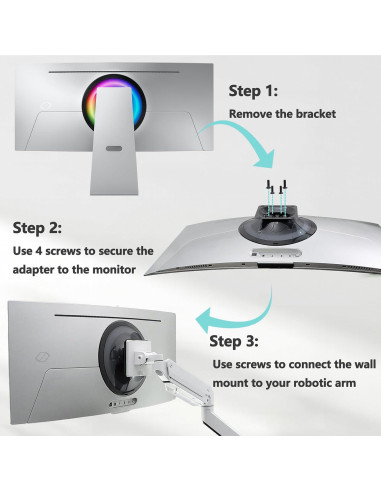 Step 1:
Remove the bracket

Step 2:
Use 4 screws to secure the adapter to the monitor

Step 3:
Use screws to connect the wall mount to your robotic arm