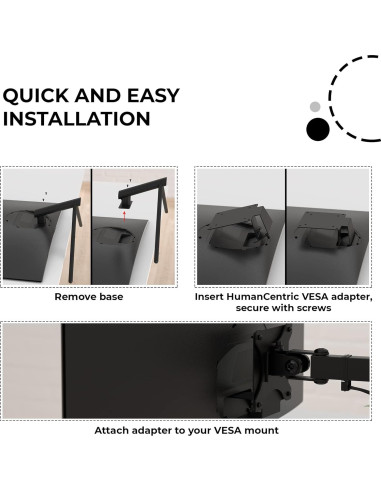 QUICK AND EASY INSTALLATION

Remove base

Insert HumanCentric VESA adapter, secure with screws

Attach adapter to your VESA mount