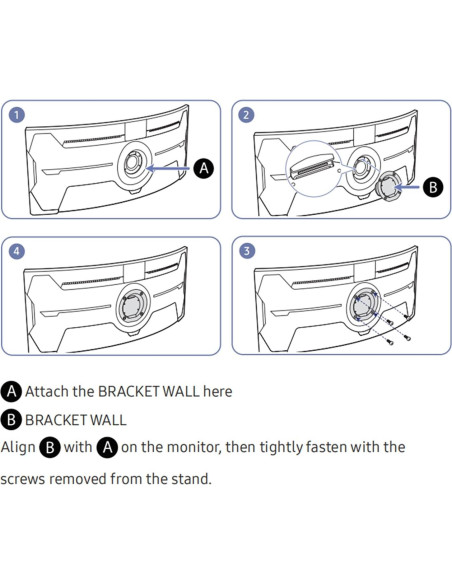 1

A

2

B

4

3

A Attach the BRACKET WALL here

B BRACKET WALL

Align B with A on the monitor, then tightly fasten with the screws removed from the stand.