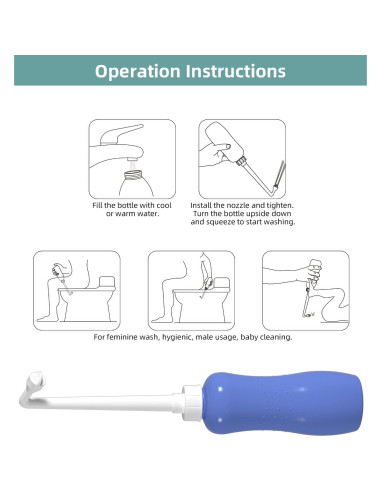 Operation Instructions

Fill the bottle with cool or warm water.

Install the nozzle and tighten. Turn the bottle upside down and squeeze to start washing.

For feminine wash, hygienic, male usage, baby cleaning.