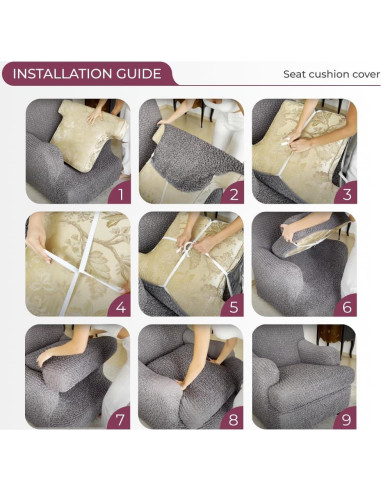 INSTALLATION GUIDE

Seat cushion cover

1

2

3

4

5

6

7

8

9