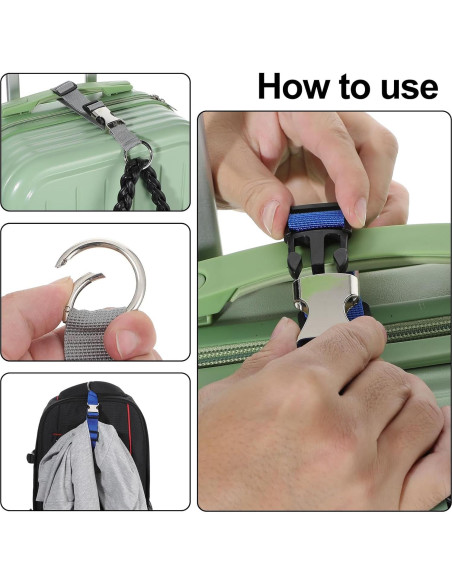 How to use