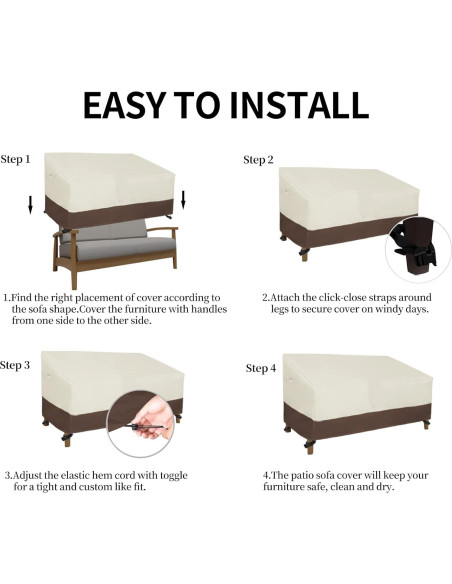 EASY TO INSTALL

Step 1

1.Find the right placement of cover according to the sofa shape.Cover the furniture with handles from one side to the other side.

Step 2

2.Attach the click-close straps around legs to secure cover on windy days.

Step 3

3.Adjust the elastic hem cord with toggle for a tight and custom like fit.

Step 4

4.The patio sofa cover will keep your furniture safe, clean and dry.