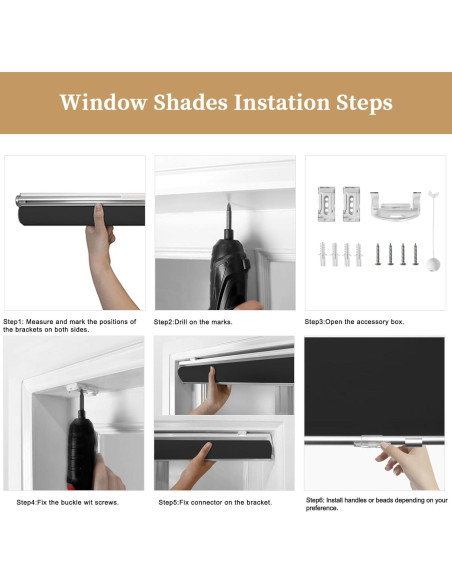 Window Shades Instation Steps

Step1: Measure and mark the positions of the brackets on both sides.

Step2:Drill on the marks.

Step3:Open the accessory box.

Step4:Fix the buckle wit screws.

Step5:Fix connector on the bracket.

Step6: Install handles or beads depending on your preference.