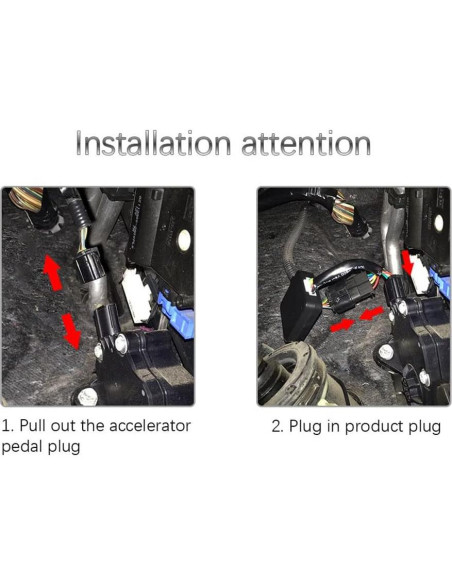 Installation attention

1. Pull out the accelerator pedal plug

2. Plug in product plug