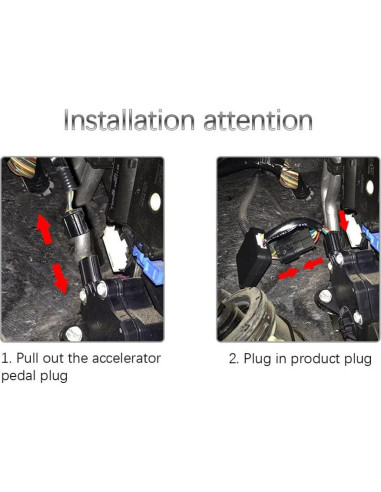 Installation attention

1. Pull out the accelerator pedal plug

2. Plug in product plug