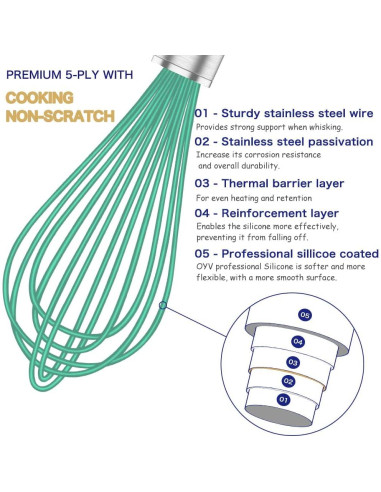 PREMIUM 5-PLY WITH

COOKING
NON-SCRATCH

01 - Sturdy stainless steel wire
Provides strong support when whisking.

02 - Stainless steel passivation
Increase its corrosion resistance and overall durability.

03 - Thermal barrier layer
For even heating and retention

04 - Reinforcement layer
Enables the silicone more effectively, preventing it from falling off.

05 - Professional sillicoe coated
OYV professional Silicone is softer and more flexible, with a more smooth surface.

05
04
03
02
01