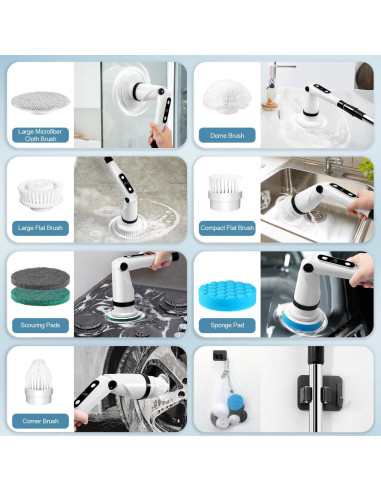 Large Microfiber Cloth Brush

Dome Brush

Large Flat Brush

Compact Flat Brush

Scouring Pads

Sponge Pad

Corner Brush