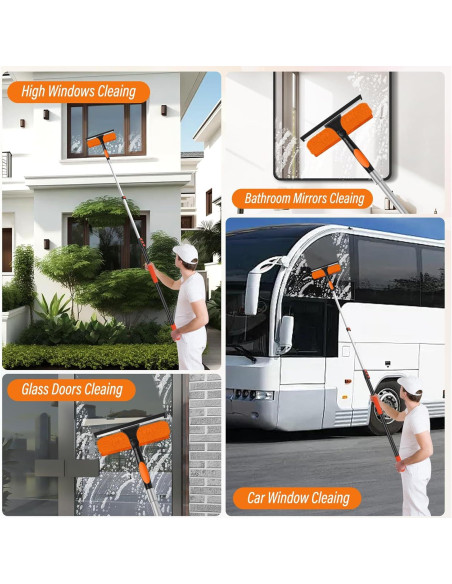 High Windows Cleaing

Bathroom Mirrors Cleaing

Glass Doors Cleaing

Car Window Cleaing