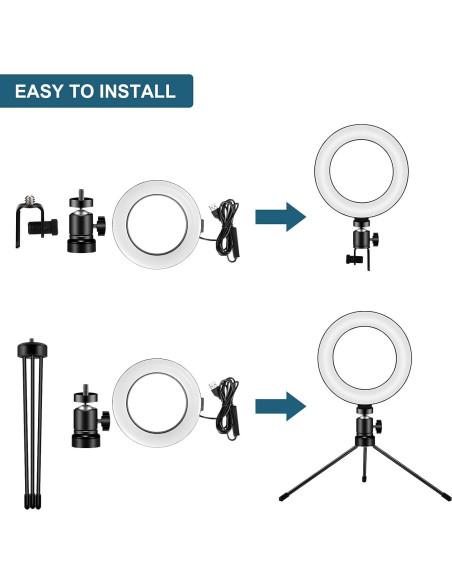 EASY TO INSTALL