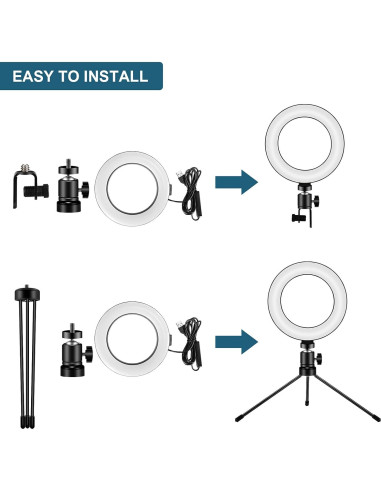 EASY TO INSTALL