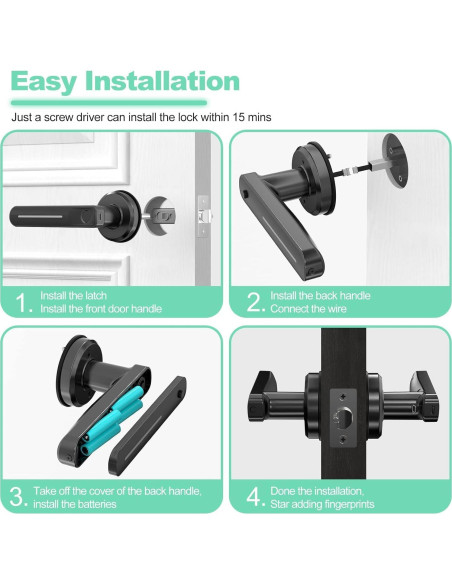 Easy Installation

Just a screw driver can install the lock within 15 mins

1. Install the latch
Install the front door handle

2. Install the back handle
Connect the wire

3. Take off the cover of the back handle,
install the batteries

4. Done the installation,
Star adding fingerprints