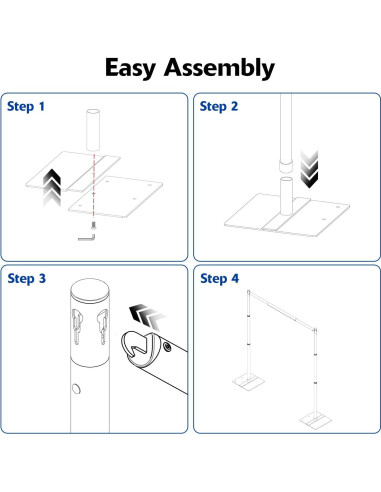 Easy Assembly

Step 1

Step 2

Step 3

Step 4