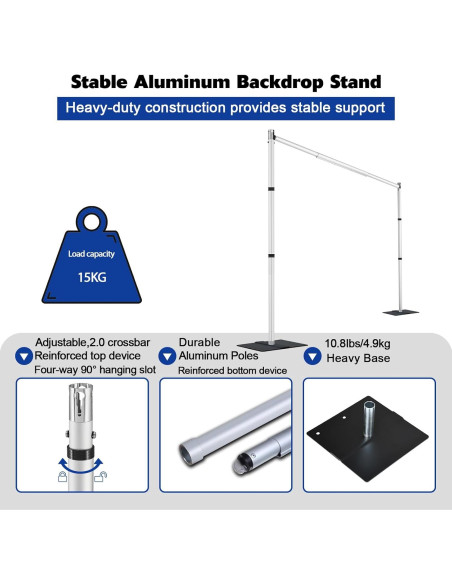 Stable Aluminum Backdrop Stand

Heavy-duty construction provides stable support

Load capacity

15KG

Adjustable,2.0 crossbar
Reinforced top device
Four-way 90° hanging slot

Durable
Aluminum Poles
Reinforced bottom device

10.8lbs/4.9kg
Heavy Base