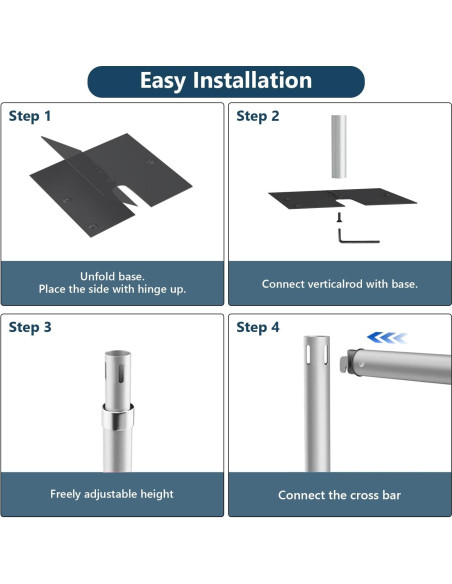 Easy Installation

Step 1

Unfold base.
Place the side with hinge up.

Step 2

Connect verticalrod with base.

Step 3

Freely adjustable height

Step 4

Connect the cross bar