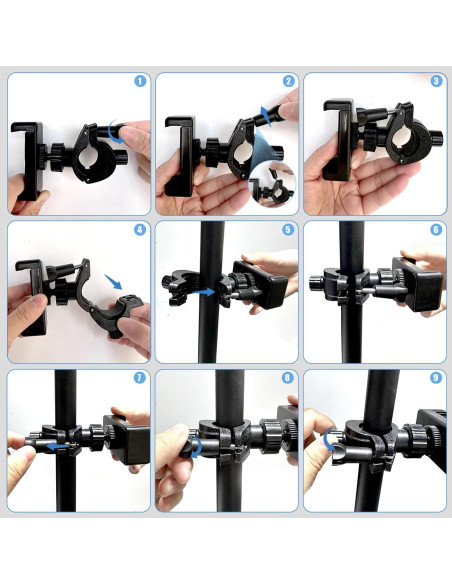 1
2
3
4
5
6
7
8
9