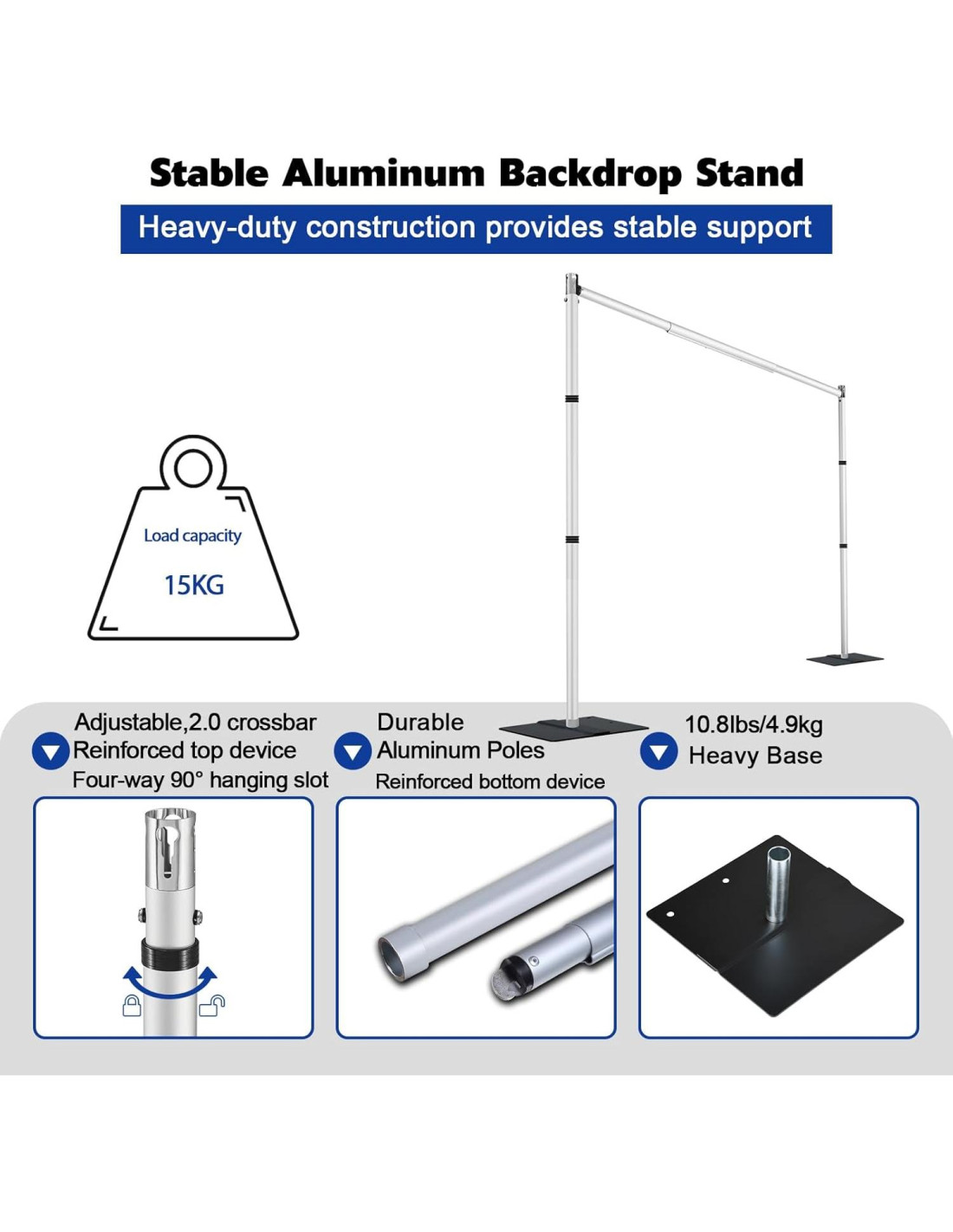 Stable Aluminum Backdrop Stand

Heavy-duty construction provides stable support

Load capacity
15KG

Adjustable,2.0 crossbar
Reinforced top device
Four-way 90° hanging slot

Durable
Aluminum Poles
Reinforced bottom device

10.8lbs/4.9kg
Heavy Base