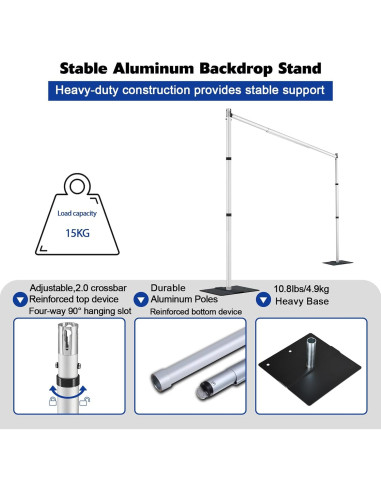 Stable Aluminum Backdrop Stand

Heavy-duty construction provides stable support

Load capacity

15KG

Adjustable,2.0 crossbar
Reinforced top device
Four-way 90° hanging slot

Durable
Aluminum Poles
Reinforced bottom device

10.8lbs/4.9kg
Heavy Base