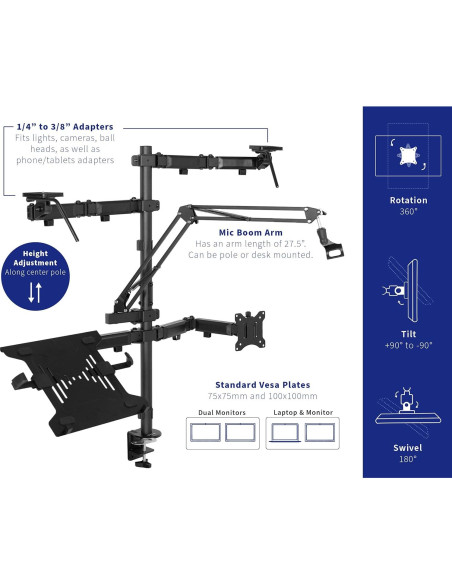 1/4" to 3/8" Adapters
Fits lights, cameras, ball heads, as well as phone/tablets adapters

Height Adjustment
Along center pole

Mic Boom Arm
Has an arm length of 27.5". Can be pole or desk mounted.

Standard Vesa Plates
75x75mm and 100x100mm

Dual Monitors

Laptop & Monitor

Rotation
360°

Tilt
+90° to -90°

Swivel
180°