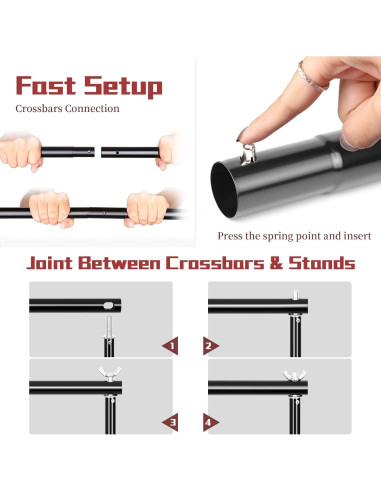 Fast Setup

Crossbars Connection

Press the spring point and insert

Joint Between Crossbars & Stands

1

2

3

4