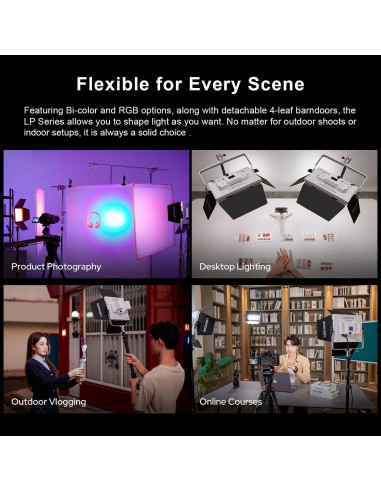 Flexible for Every Scene

Featuring Bi-color and RGB options, along with detachable 4-leaf barndoors, the LP Series allows you to shape light as you want. No matter for outdoor shoots or indoor setups, it is always a solid choice .

Product Photography

Desktop Lighting

Outdoor Vlogging

Online Courses