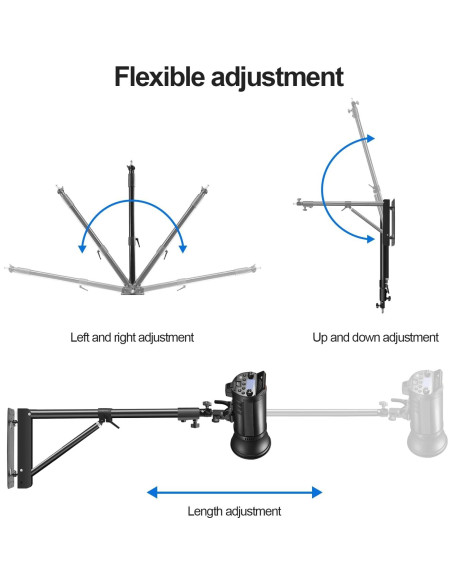 Flexible adjustment

Left and right adjustment

Up and down adjustment

Length adjustment