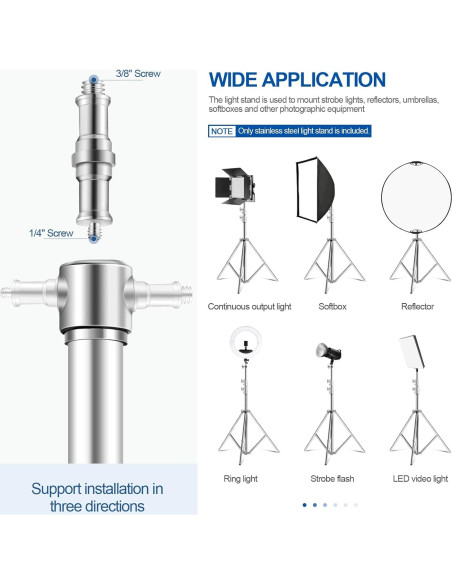 3/8" Screw

1/4" Screw

Support installation in three directions

WIDE APPLICATION

The light stand is used to mount strobe lights, reflectors, umbrellas, softboxes and other photographic equipment

NOTE Only stainless steel light stand is included.

Continuous output light

Softbox

Reflector

Ring light

Strobe flash

LED video light