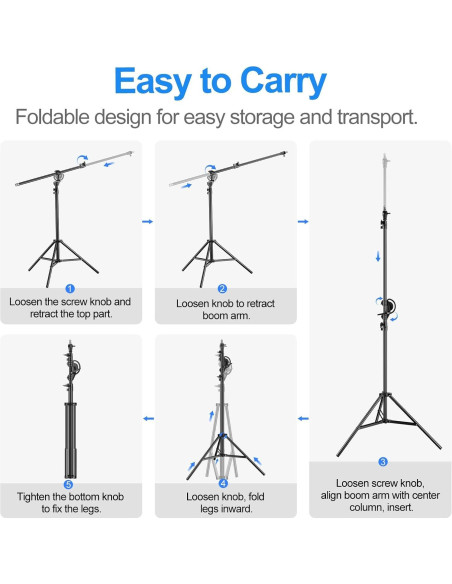 Easy to Carry

Foldable design for easy storage and transport.

1
Loosen the screw knob and retract the top part.

2
Loosen knob to retract boom arm.

3
Loosen screw knob, align boom arm with center column, insert.

4
Loosen knob, fold legs inward.

5
Tighten the bottom knob to fix the legs.