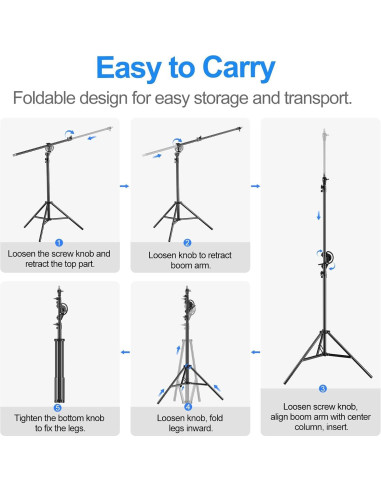 Easy to Carry

Foldable design for easy storage and transport.

1
Loosen the screw knob and retract the top part.

2
Loosen knob to retract boom arm.

3
Loosen screw knob, align boom arm with center column, insert.

4
Loosen knob, fold legs inward.

5
Tighten the bottom knob to fix the legs.