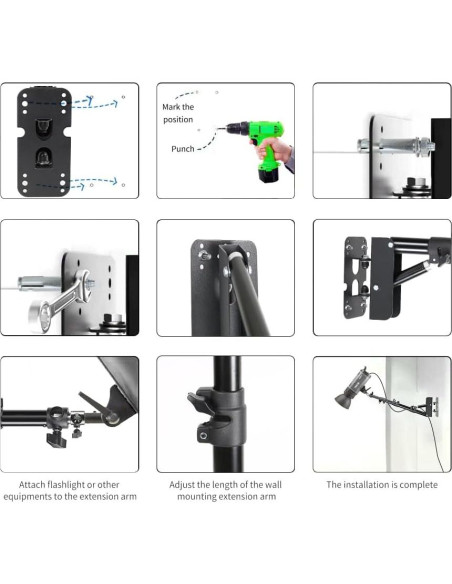 Mark the position

Punch

Attach flashlight or other equipments to the extension arm

Adjust the length of the wall mounting extension arm

The installation is complete