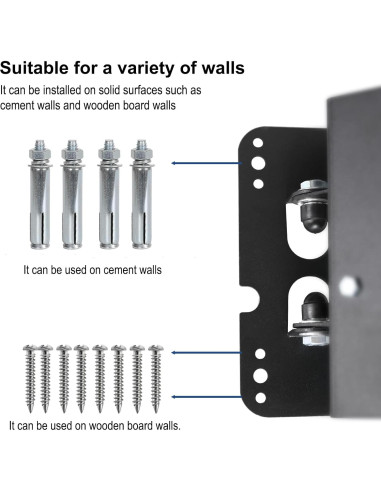 Suitable for a variety of walls
It can be installed on solid surfaces such as cement walls and wooden board walls

It can be used on cement walls

It can be used on wooden board walls.