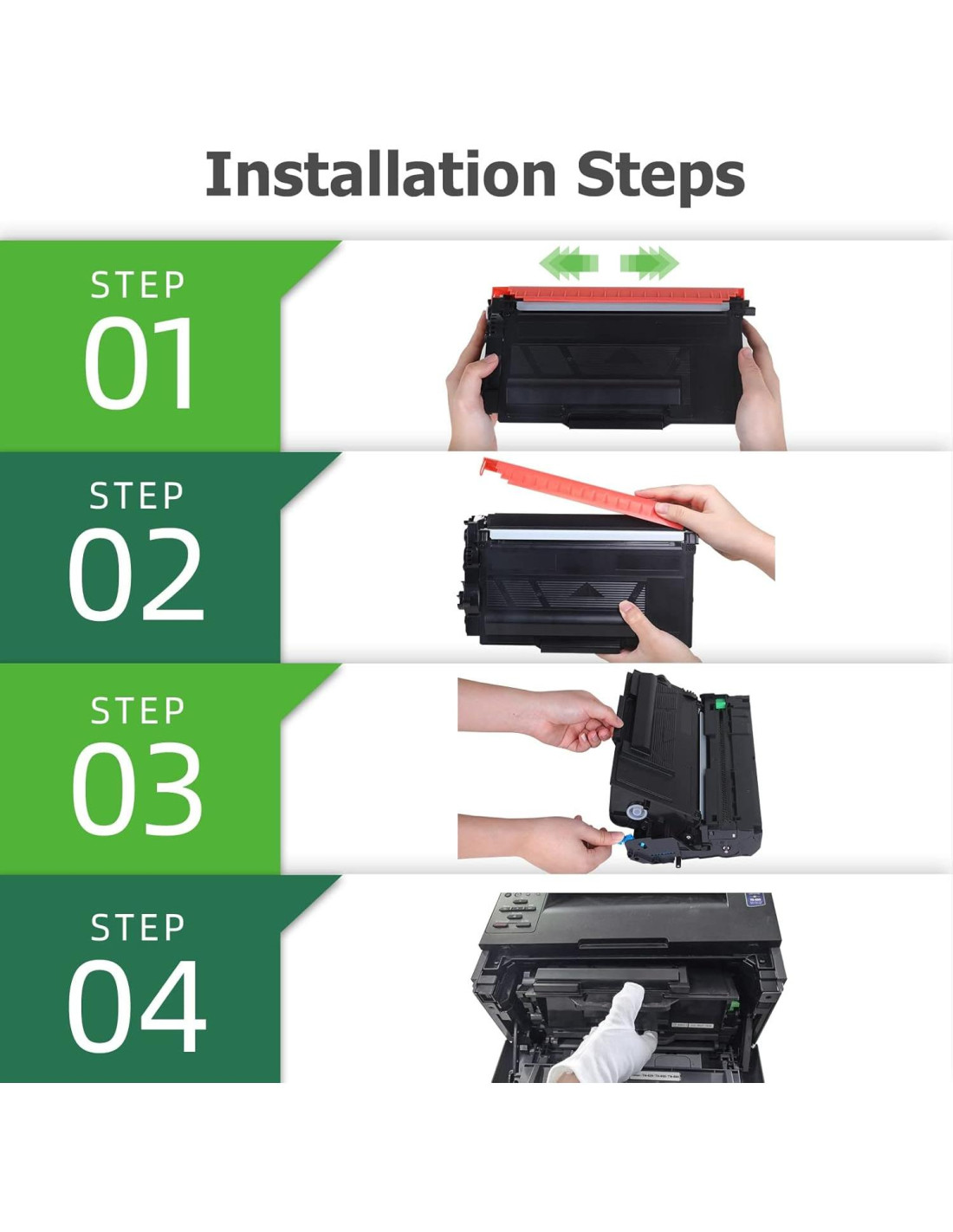 Installation Steps

STEP
01

STEP
02

STEP
03

STEP
04