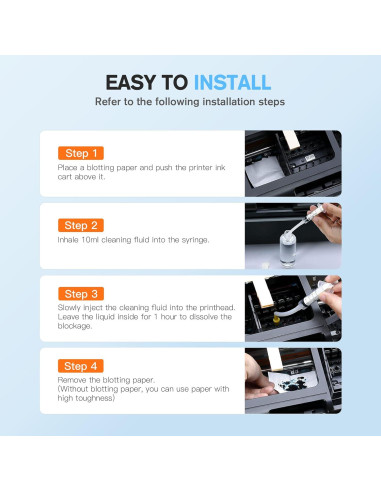 EASY TO INSTALL

Refer to the following installation steps

Step 1

Place a blotting paper and push the printer ink cart above it.

Step 2

Inhale 10ml cleaning fluid into the syringe.

Step 3

Slowly inject the cleaning fluid into the printhead. Leave the liquid inside for 1 hour to dissolve the blockage.

Step 4

Remove the blotting paper.
(Without blotting paper, you can use paper with high toughness)