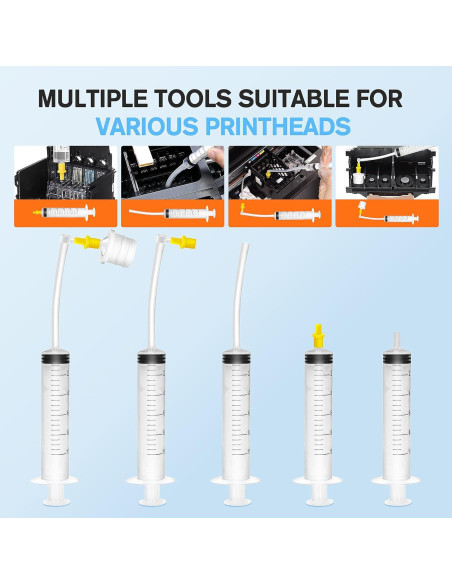 MULTIPLE TOOLS SUITABLE FOR
VARIOUS PRINTHEADS