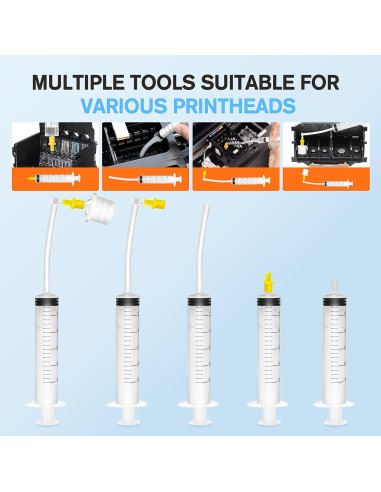 MULTIPLE TOOLS SUITABLE FOR
VARIOUS PRINTHEADS