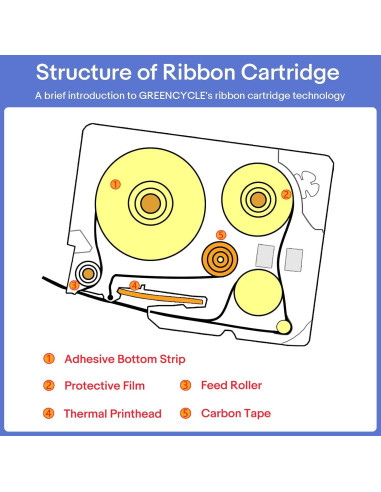 Structure of Ribbon Cartridge

A brief introduction to GREENCYCLE's ribbon cartridge technology

①

②

⑤

③

④

① Adhesive Bottom Strip

② Protective Film

③ Feed Roller

④ Thermal Printhead

⑤ Carbon Tape