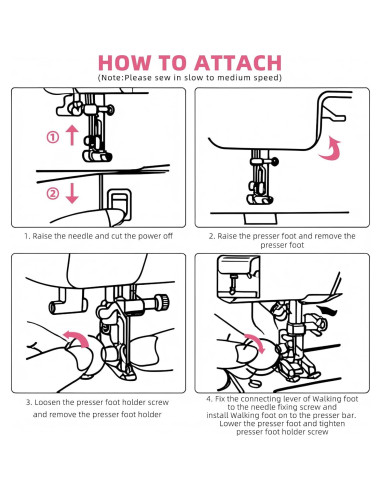 HOW TO ATTACH
(Note:Please sew in slow to medium speed)

①

②

1. Raise the needle and cut the power off

2. Raise the presser foot and remove the presser foot

3. Loosen the presser foot holder screw and remove the presser foot holder

4. Fix the connecting lever of Walking foot to the needle fixing screw and install Walking foot on to the presser bar. Lower the presser foot and tighten presser foot holder screw