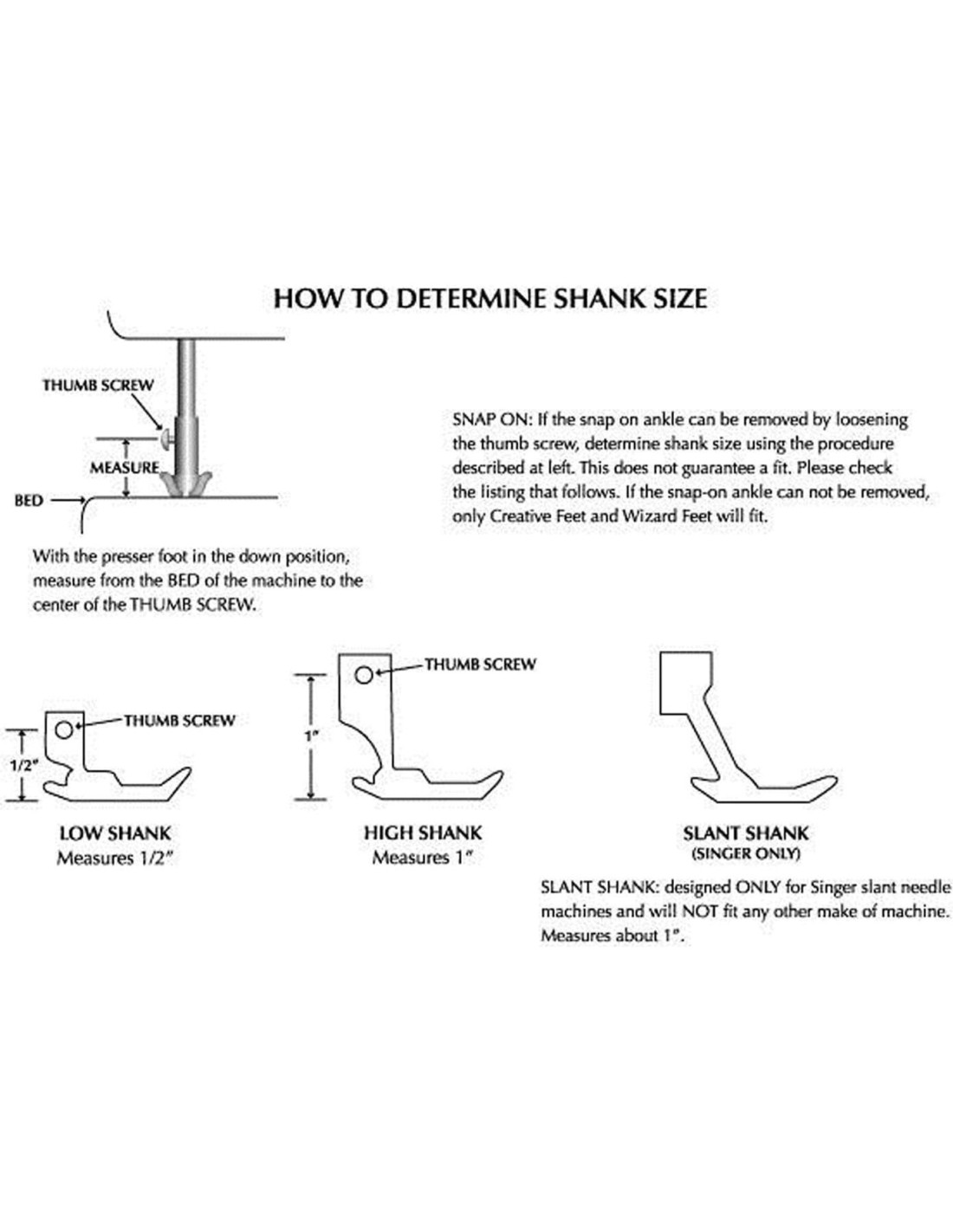 HOW TO DETERMINE SHANK SIZE

THUMB SCREW

MEASURE

BED

With the presser foot in the down position, measure from the BED of the machine to the center of the THUMB SCREW.

SNAP ON: If the snap on ankle can be removed by loosening the thumb screw, determine shank size using the procedure described at left. This does not guarantee a fit. Please check the listing that follows. If the snap-on ankle can not be removed, only Creative Feet and Wizard Feet will fit.

THUMB SCREW

1/2"

LOW SHANK
Measures 1/2"

THUMB SCREW

1"

HIGH SHANK
Measures 1"

SLANT SHANK
(SINGER ONLY)

SLANT SHANK: designed ONLY for Singer slant needle machines and will NOT fit any other make of machine. Measures about 1".