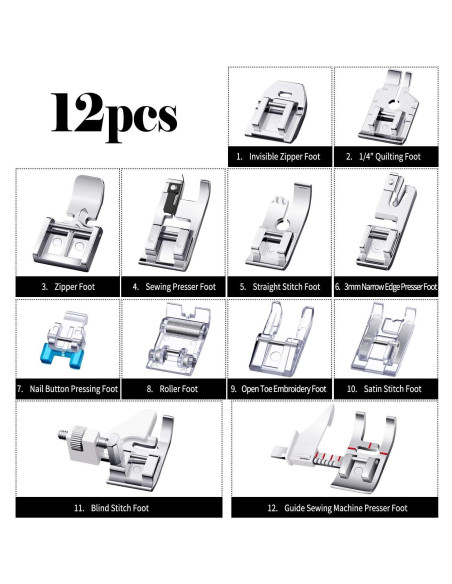 12pcs

1. Invisible Zipper Foot

2. 1/4" Quilting Foot

3. Zipper Foot

4. Sewing Presser Foot

5. Straight Stitch Foot

6. 3mm Narrow Edge Presser Foot

7. Nail Button Pressing Foot

8. Roller Foot

9. Open Toe Embroidery Foot

10. Satin Stitch Foot

11. Blind Stitch Foot

12. Guide Sewing Machine Presser Foot