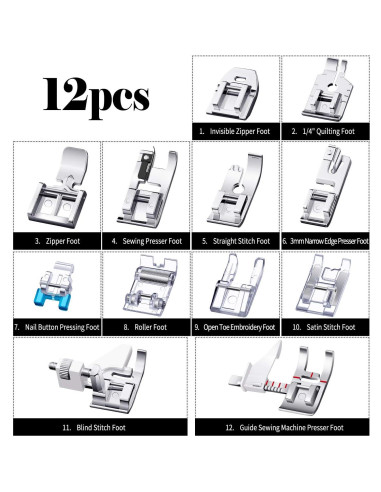 12pcs

1. Invisible Zipper Foot

2. 1/4" Quilting Foot

3. Zipper Foot

4. Sewing Presser Foot

5. Straight Stitch Foot

6. 3mm Narrow Edge Presser Foot

7. Nail Button Pressing Foot

8. Roller Foot

9. Open Toe Embroidery Foot

10. Satin Stitch Foot

11. Blind Stitch Foot

12. Guide Sewing Machine Presser Foot