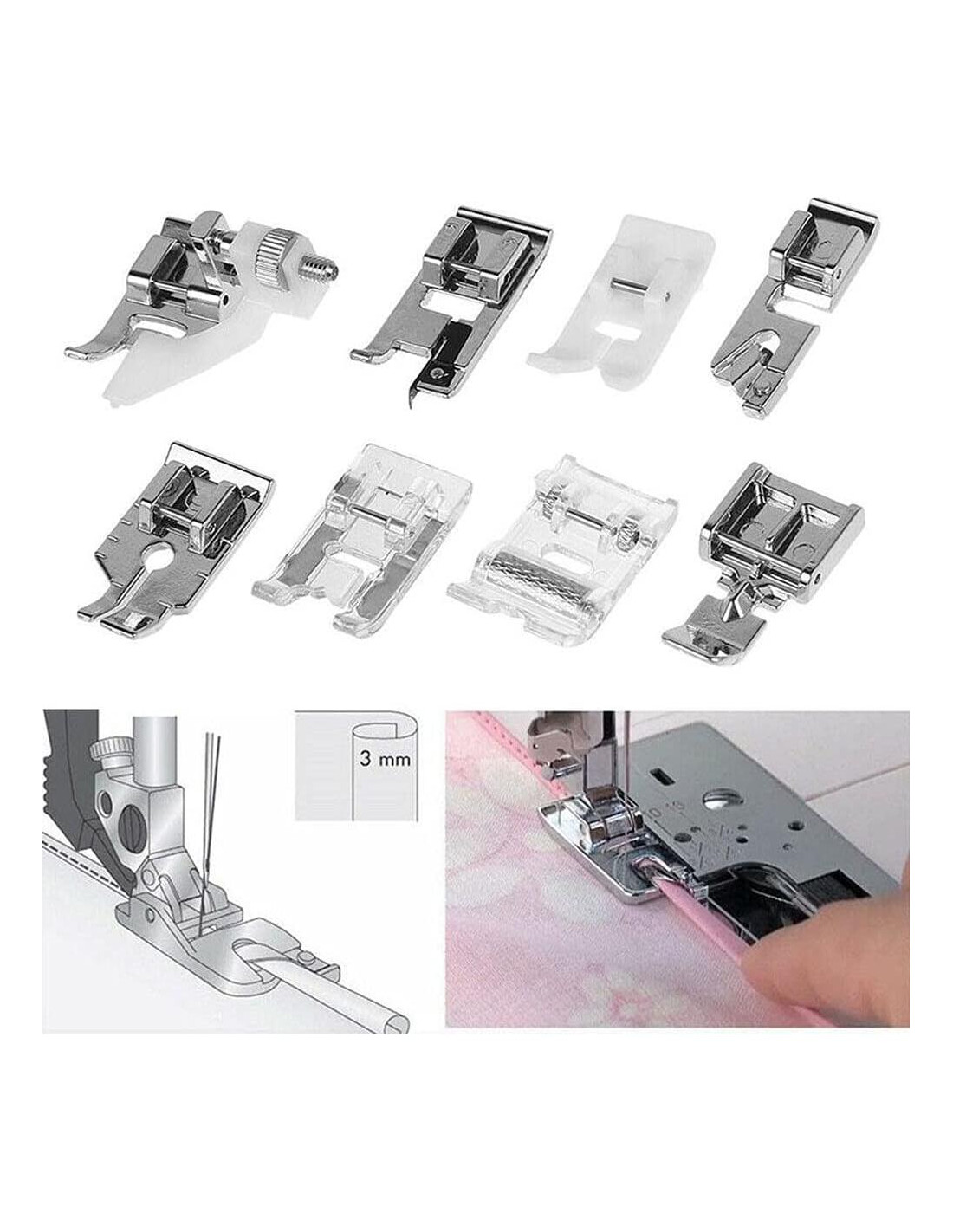 3 mm