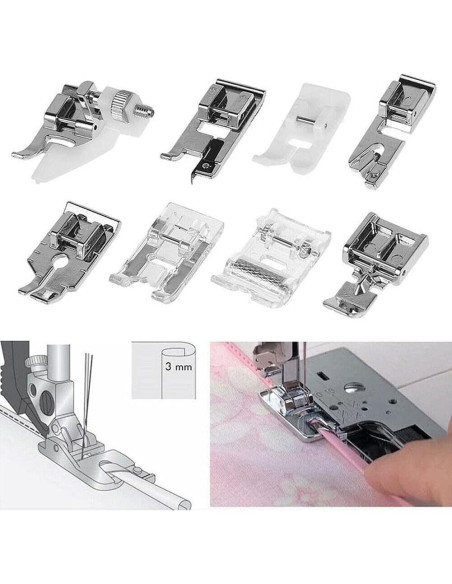 3 mm