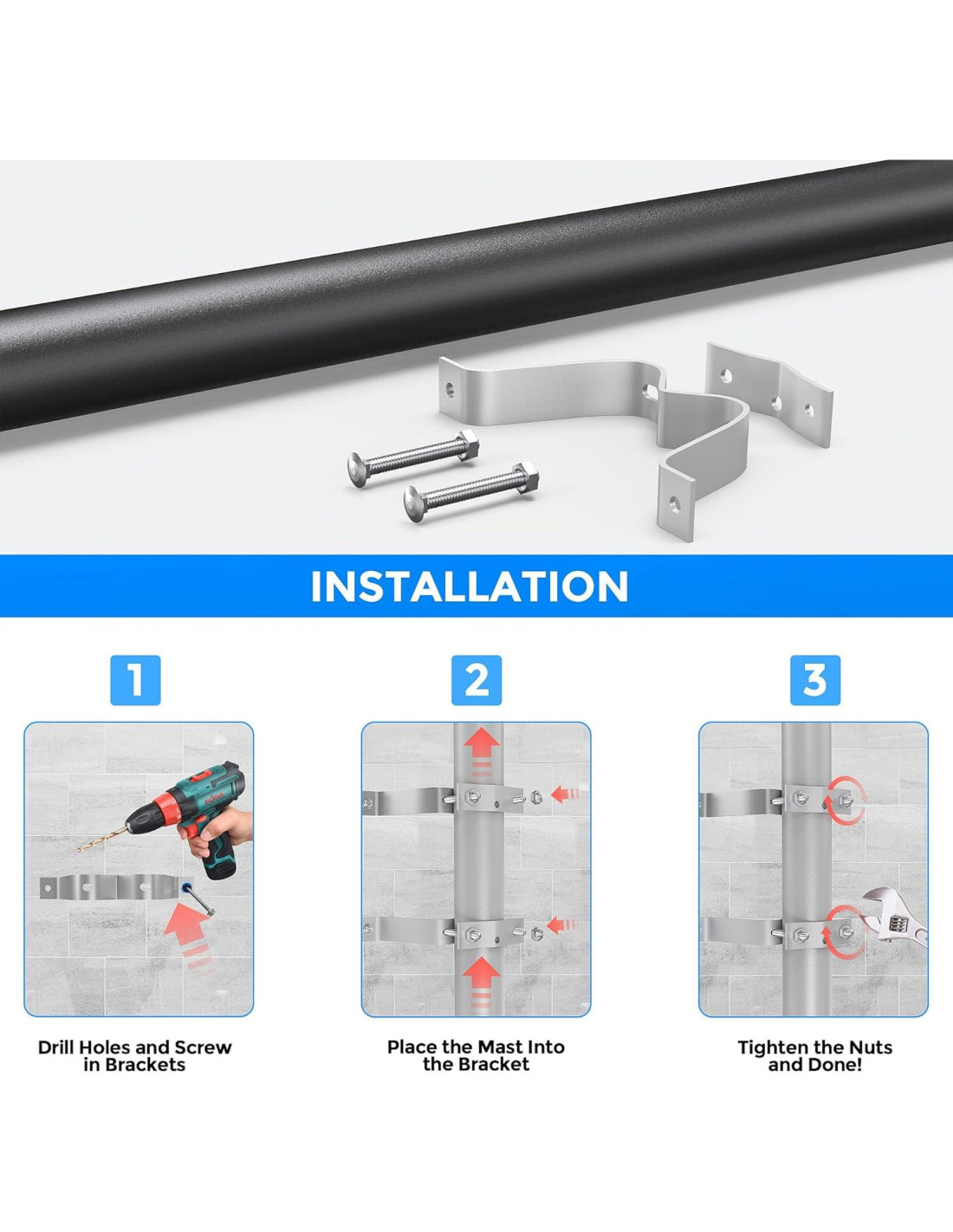 INSTALLATION

1

Drill Holes and Screw in Brackets

2

Place the Mast Into the Bracket

3

Tighten the Nuts and Done!