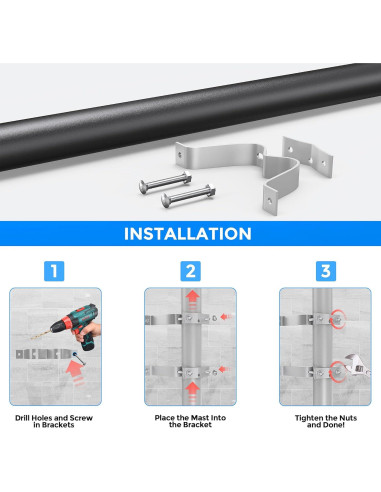 INSTALLATION

1

Drill Holes and Screw in Brackets

2

Place the Mast Into the Bracket

3

Tighten the Nuts and Done!